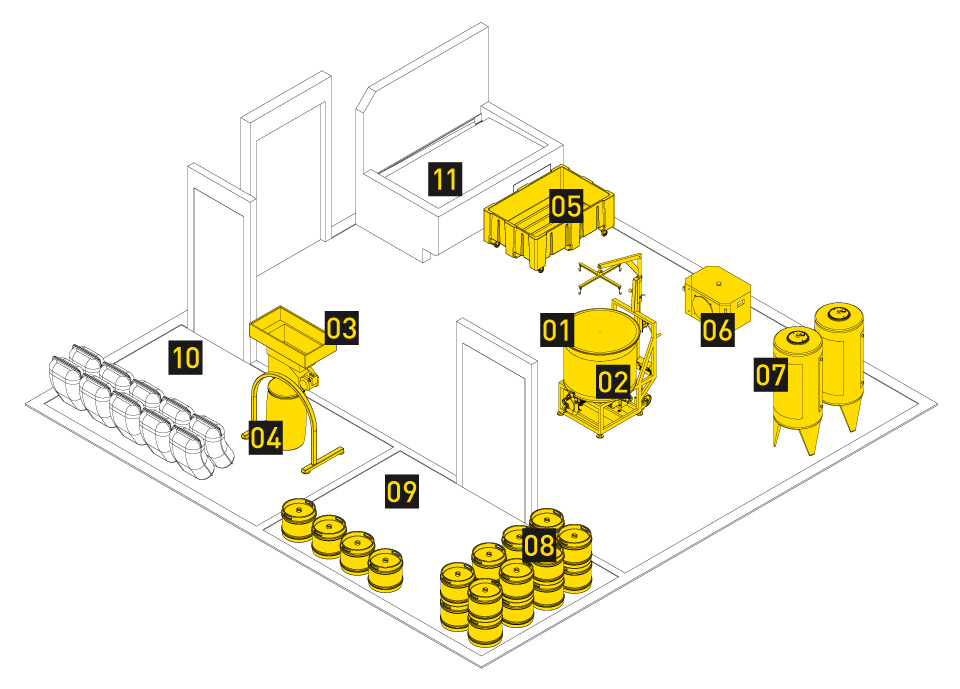 11
05
03
01
06
10
02
07
04
09
08